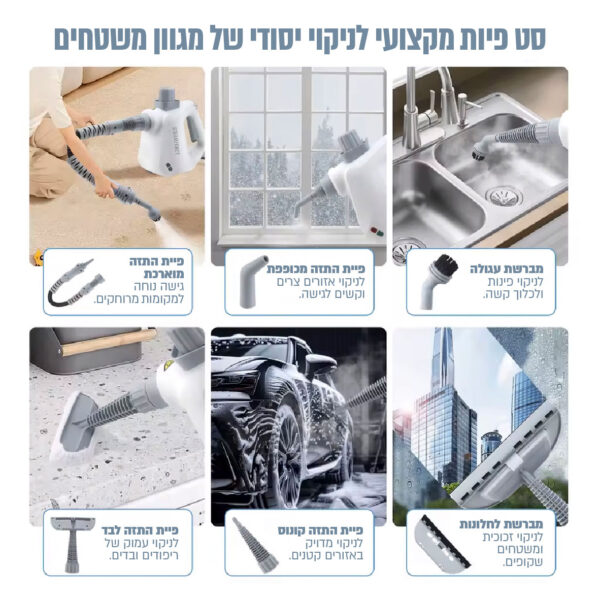 סט פיות מקצועי לניקוי יסודי של מגוון משטחים

מברשת עגולה
לניקוי פינות ולכלוך קשה.

פיית התזה מכופפת
לניקוי אזורים צרים וקשים לגישה.

פיית התזה מוארכת
גישה נוחה למקומות מרוחקים.

מברשת לחלונות
לניקוי זכוכית ומשטחים שקופים.

פיית התזה קונוס
לניקוי מדויק באזורים קטנים.

פיית התזה לבד
לניקוי עמוק של ריפודים ובדים.