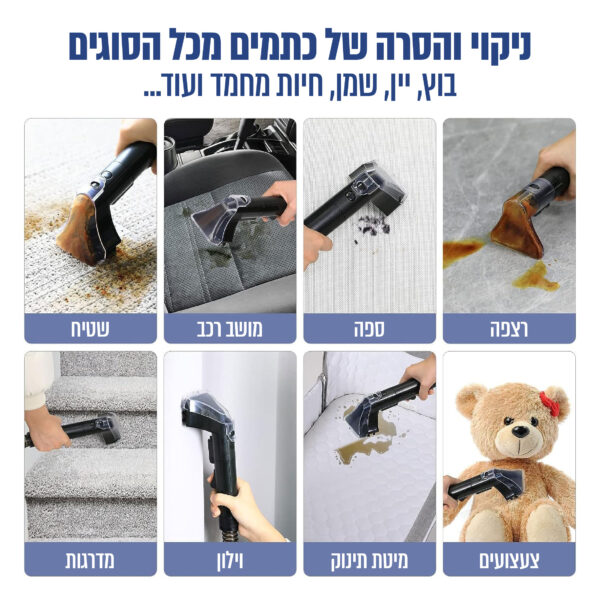 ניקוי והסרה של כתמים מכל הסוגים
בוץ, יין, שמן, חיות מחמד ועוד...

רצפה

ספה

מושב רכב

שטיח

צעצועים

מיטת תינוק

וילון

מדרגות